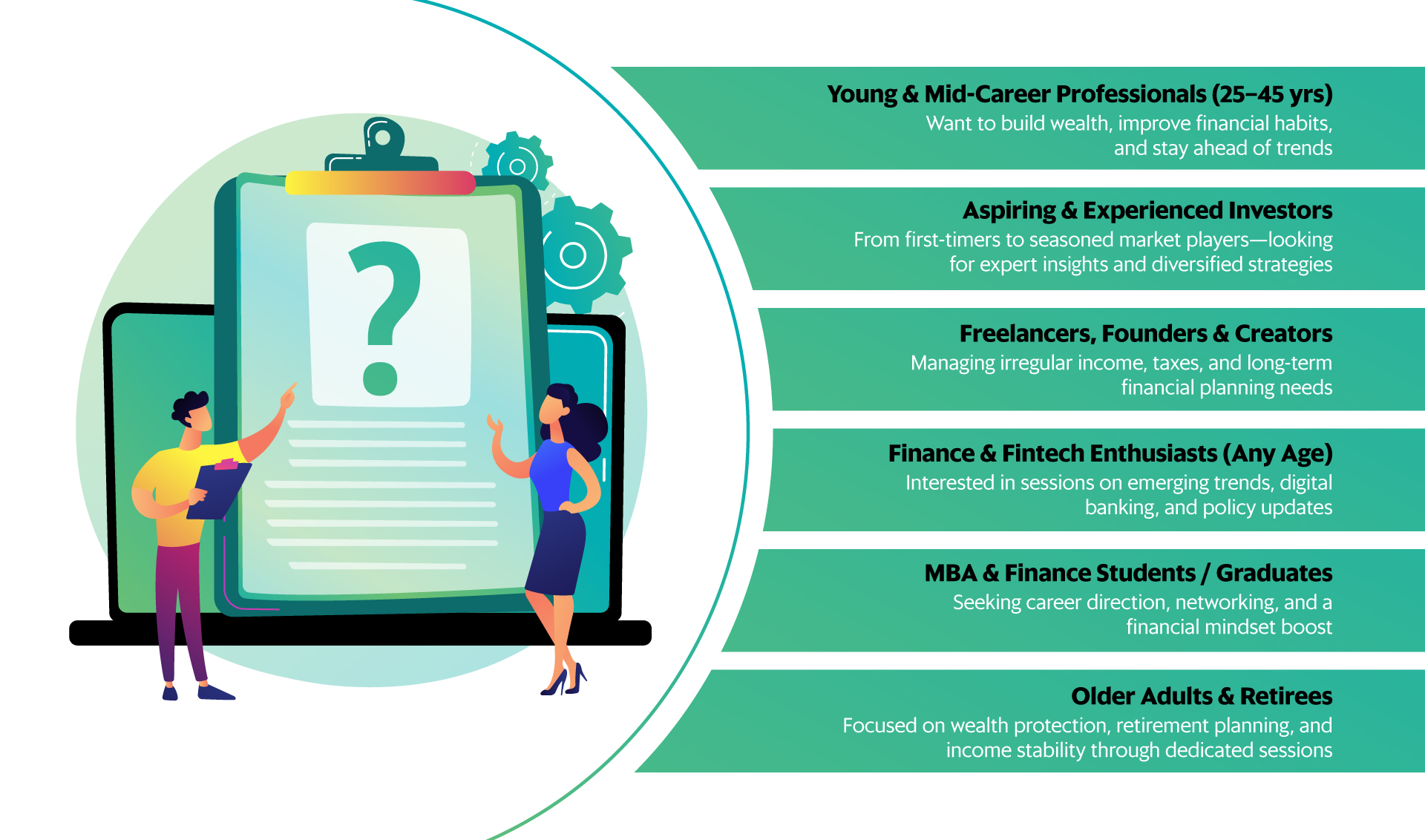 ?

Young & Mid-Career Professionals (25–45 yrs)
Want to build wealth, improve financial habits, and stay ahead of trends

Aspiring & Experienced Investors
From first-timers to seasoned market players—looking for expert insights and diversified strategies

Freelancers, Founders & Creators
Managing irregular income, taxes, and long-term financial planning needs

Finance & Fintech Enthusiasts (Any Age)
Interested in sessions on emerging trends, digital banking, and policy updates

MBA & Finance Students / Graduates
Seeking career direction, networking, and a financial mindset boost

Older Adults & Retirees
Focused on wealth protection, retirement planning, and income stability through dedicated sessions