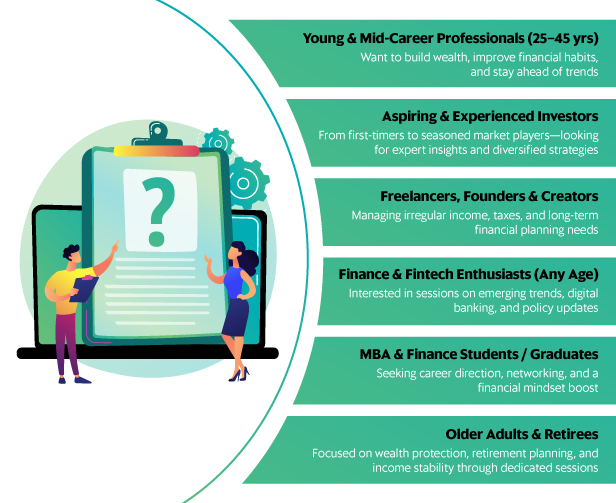 ?

Young & Mid-Career Professionals (25–45 yrs)
Want to build wealth, improve financial habits, and stay ahead of trends

Aspiring & Experienced Investors
From first-timers to seasoned market players—looking for expert insights and diversified strategies

Freelancers, Founders & Creators
Managing irregular income, taxes, and long-term financial planning needs

Finance & Fintech Enthusiasts (Any Age)
Interested in sessions on emerging trends, digital banking, and policy updates

MBA & Finance Students / Graduates
Seeking career direction, networking, and a financial mindset boost

Older Adults & Retirees
Focused on wealth protection, retirement planning, and income stability through dedicated sessions