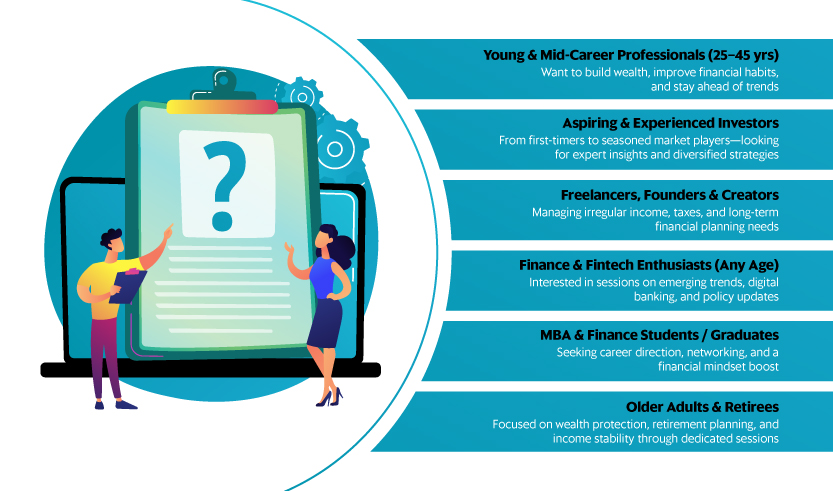 ?

Young & Mid-Career Professionals (25–45 yrs)
Want to build wealth, improve financial habits, and stay ahead of trends

Aspiring & Experienced Investors
From first-timers to seasoned market players—looking for expert insights and diversified strategies

Freelancers, Founders & Creators
Managing irregular income, taxes, and long-term financial planning needs

Finance & Fintech Enthusiasts (Any Age)
Interested in sessions on emerging trends, digital banking, and policy updates

MBA & Finance Students / Graduates
Seeking career direction, networking, and a financial mindset boost

Older Adults & Retirees
Focused on wealth protection, retirement planning, and income stability through dedicated sessions